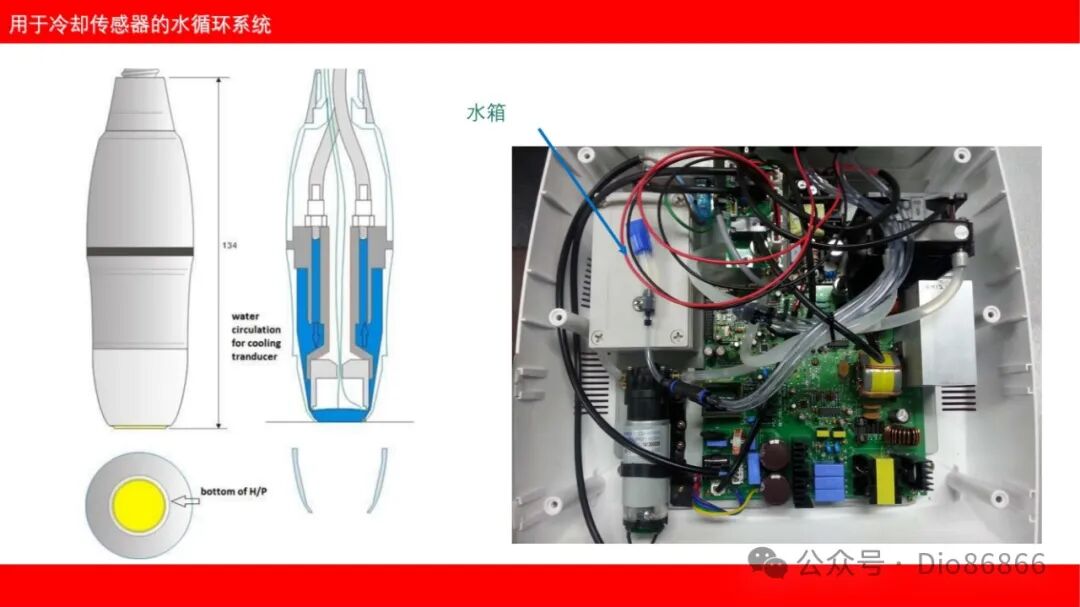 用于冷却传感器的水循环系统

134

water circulation for cooling tranducer

bottom of H/P

水箱

公众号 · Dio86866